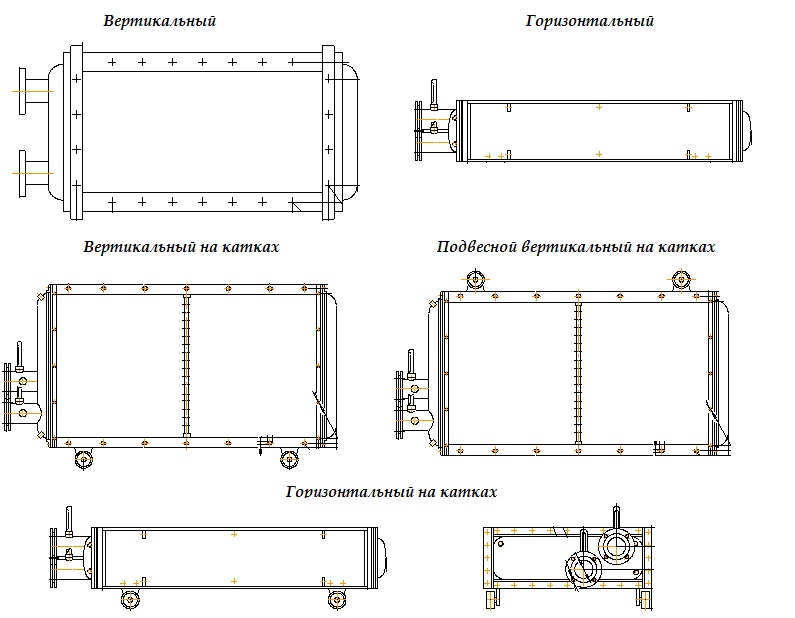 Вертикальный

Горизонтальный

Вертикальный на катках

Подвесной вертикальный на катках

Горизонтальный на катках